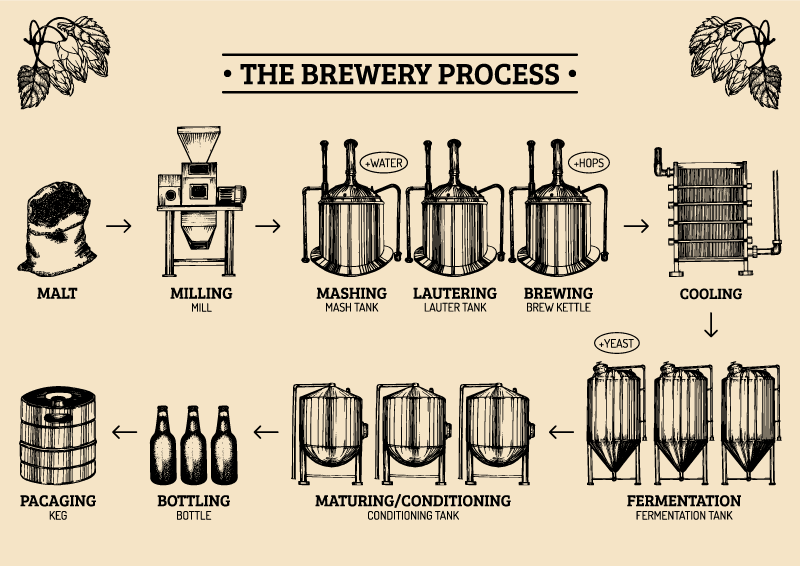 • THE BREWERY PROCESS •

MALT

MILLING
MILL

+WATER

MASHING
MASH TANK

LAUTERING
LAUTER TANK

+HOPS

BREWING
BREW KETTLE

COOLING

+YEAST

FERMENTATION
FERMENTATION TANK

MATURING/CONDITIONING
CONDITIONING TANK

BOTTLING
BOTTLE

PACAGING
KEG